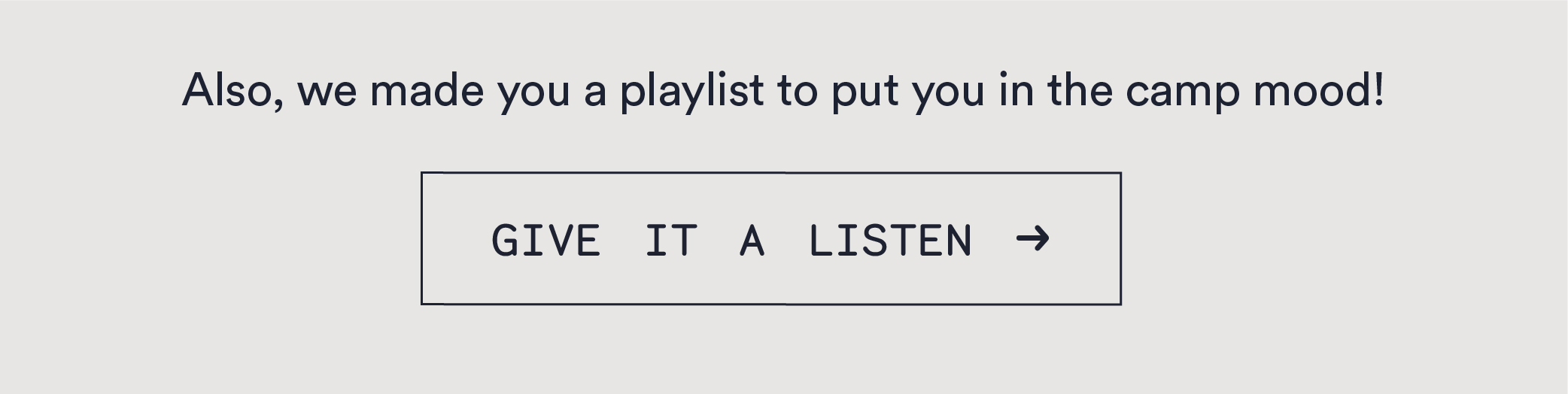 Also, we made you a playlist to put you in the camp mood!

GIVE IT A LISTEN →